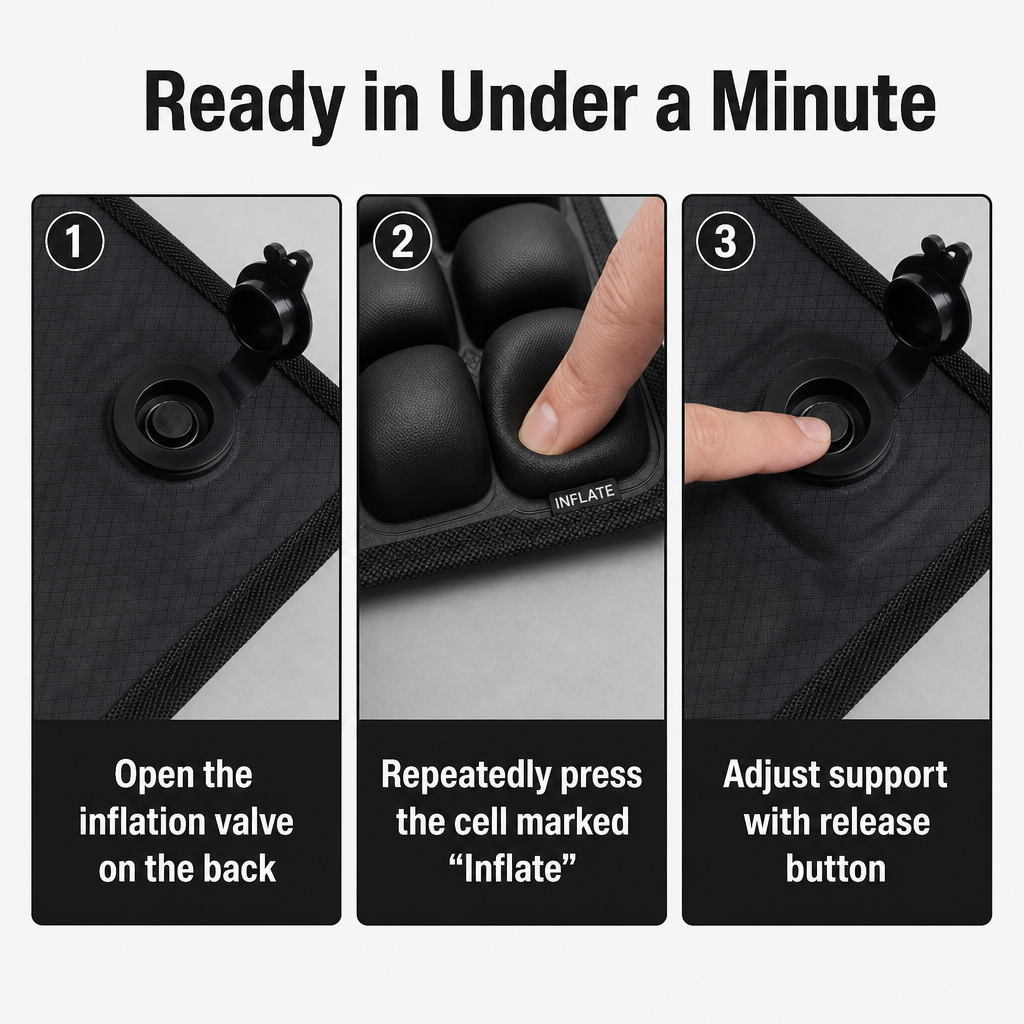 Ready in Under a Minute

1

Open the inflation valve on the back

2

INFLATE

Repeatedly press the cell marked "Inflate"

3

Adjust support with release button